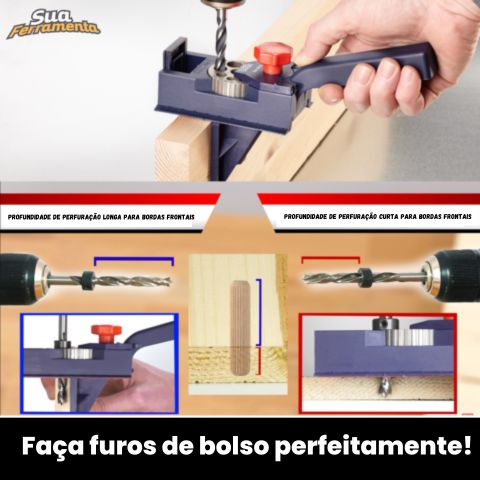 Sua Ferramenta

PROFUNDIDADE DE PERFURAÇÃO LONGA PARA BORDAS FRONTAIS

PROFUNDIDADE DE PERFURAÇÃO CURTA PARA BORDAS FRONTAIS

Faça furos de bolso perfeitamente!