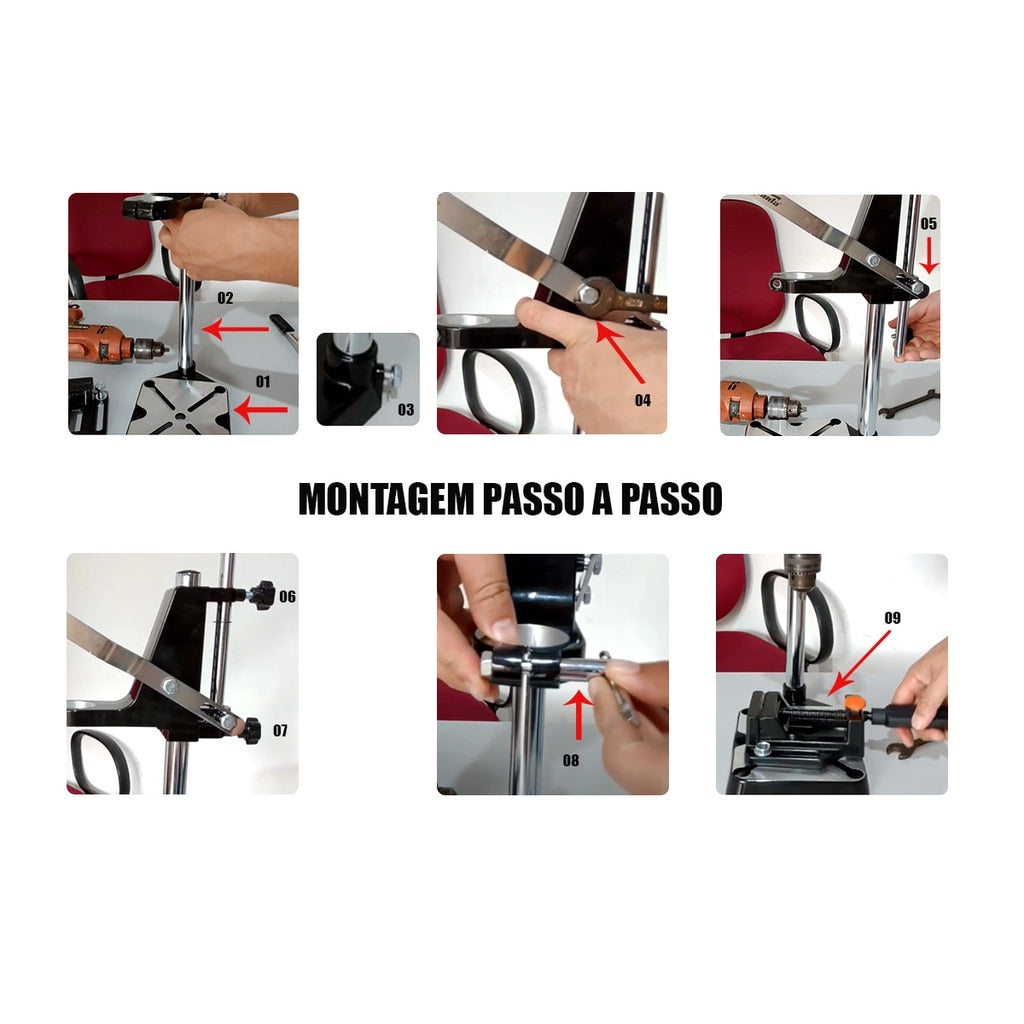 02

01

03

04

05

MONTAGEM PASSO A PASSO

06

07

08

09