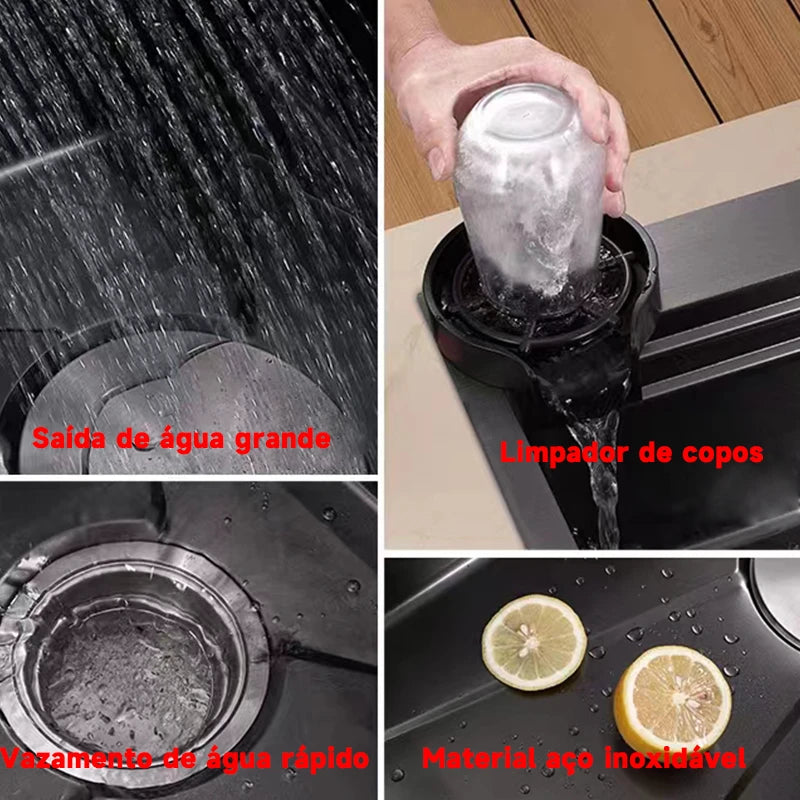 Saída de água grande

Limpador de copos

Vazamento de água rápido

Material aço inoxidável